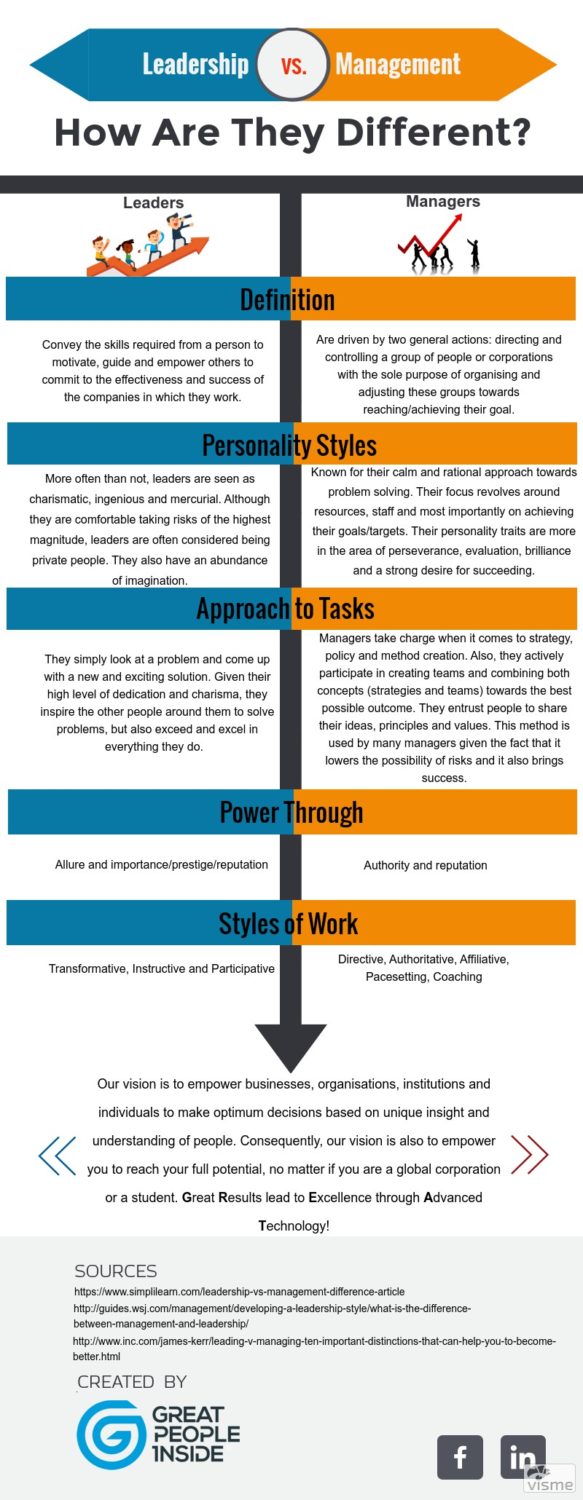 Leadership vs. Management

How Are They Different?

Leaders

Managers

Definition

Convey the skills required from a person to motivate, guide and empower others to commit to the effectiveness and success of the companies in which they work.

Are driven by two general actions: directing and controlling a group of people or corporations with the sole purpose of organising and adjusting these groups towards reaching/achieving their goal.

Personality Styles

More often than not, leaders are seen as charismatic, ingenious and mercurial. Although they are comfortable taking risks of the highest magnitude, leaders are often considered being private people. They also have an abundance of imagination.

Known for their calm and rational approach towards problem solving. Their focus revolves around resources, staff and most importantly on achieving their goals/targets. Their personality traits are more in the area of perseverance, evaluation, brilliance and a strong desire for succeeding.

Approach to Tasks

They simply look at a problem and come up with a new and exciting solution. Given their high level of dedication and charisma, they inspire the other people around them to solve problems, but also exceed and excel in everything they do.

Managers take charge when it comes to strategy, policy and method creation. Also, they actively participate in creating teams and combining both concepts (strategies and teams) towards the best possible outcome. They entrust people to share their ideas, principles and values. This method is used by many managers given the fact that it lowers the possibility of risks and it also brings success.

Power Through

Allure and importance/prestige/reputation

Authority and reputation

Styles of Work

Transformative, Instructive and Participative

Directive, Authoritative, Affiliative, Pacesetting, Coaching

Our vision is to empower businesses, organisations, institutions and individuals to make optimum decisions based on unique insight and understanding of people. Consequently, our vision is also to empower you to reach your full potential, no matter if you are a global corporation or a student. Great Results lead to Excellence through Advanced Technology!

SOURCES
https://www.simplilearn.com/leadership-vs-management-difference-article
http://guides.wsj.com/management/developing-a-leadership-style/what-is-the-difference-between-management-and-leadership/
http://www.inc.com/james-kerr/leading-v-managing-ten-important-distinctions-that-can-help-you-to-become-better.html

CREATED BY

GREAT PEOPLE INSIDE

f in

visme